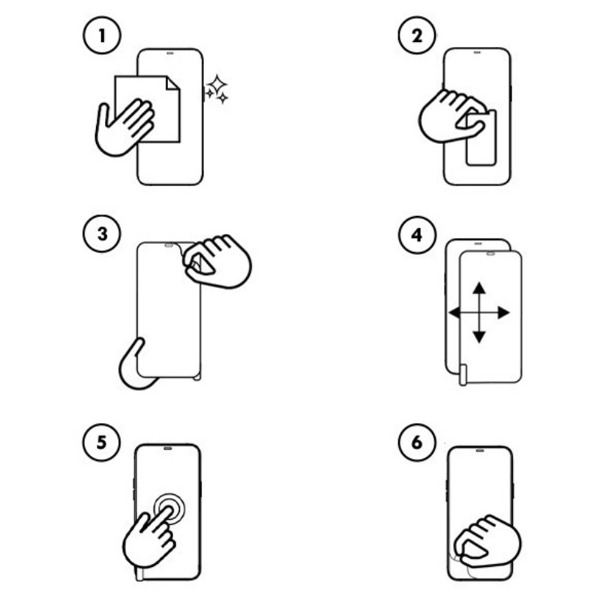 1

2

3

4

5

6