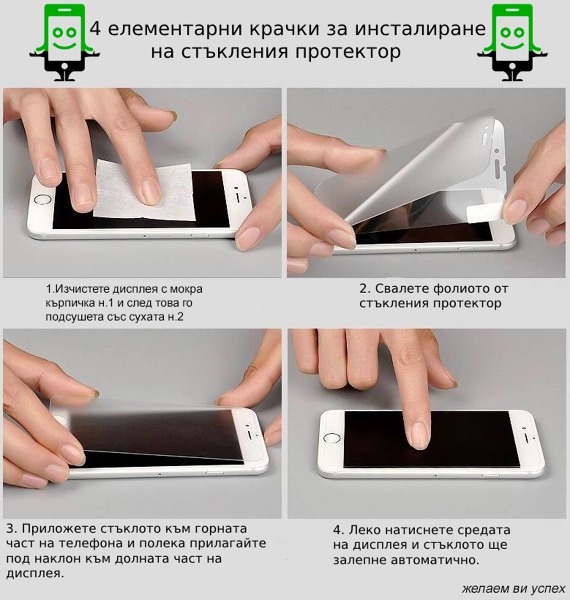 4 елементарни крачки за инсталиране на стъкления протектор

1.Изчистете дисплея с мокра кърпичка н.1 и след това го подсушета със сухата н.2

2. Свалете фолиото от стъкления протектор

3. Приложете стъклото към горната част на телефона и полека прилагайте под наклон към долната част на дисплея.

4. Леко натиснете средата на дисплея и стъклото ще залепне автоматично.

желаем ви успех